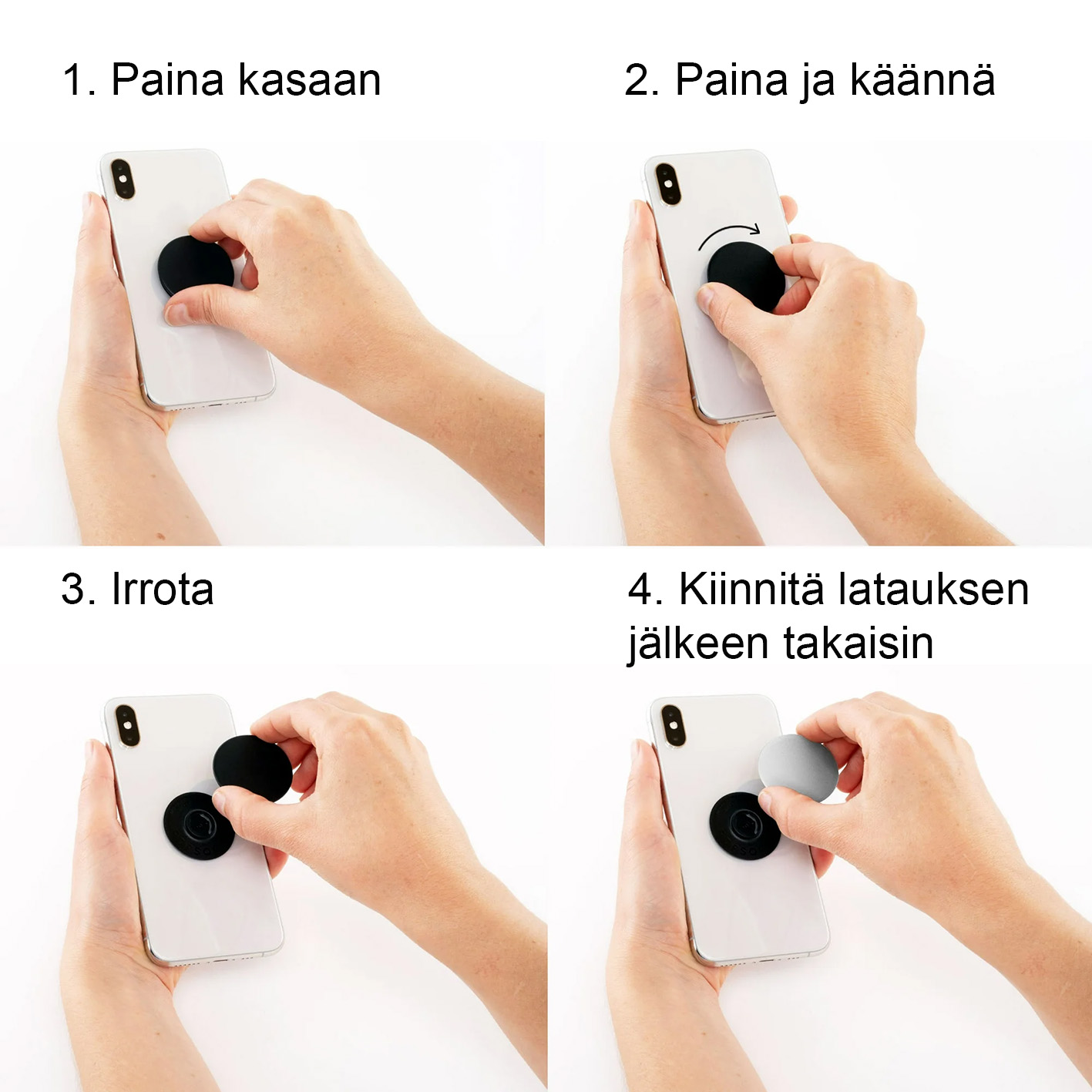 1. Paina kasaan

2. Paina ja käännä

3. Irrota

4. Kiinnitä latauksen jälkeen takaisin